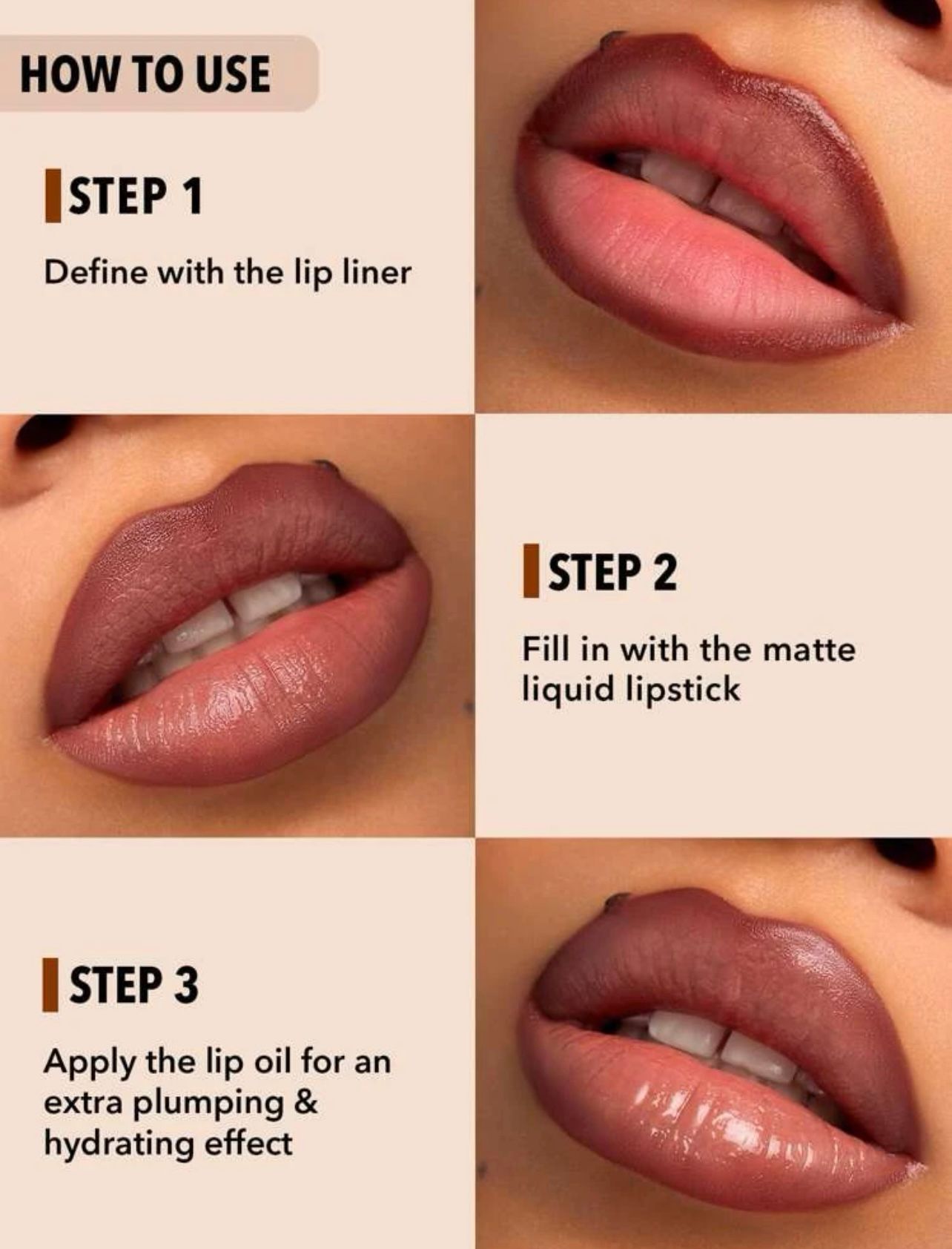 HOW TO USE

STEP 1

Define with the lip liner

STEP 2

Fill in with the matte liquid lipstick

STEP 3

Apply the lip oil for an extra plumping & hydrating effect